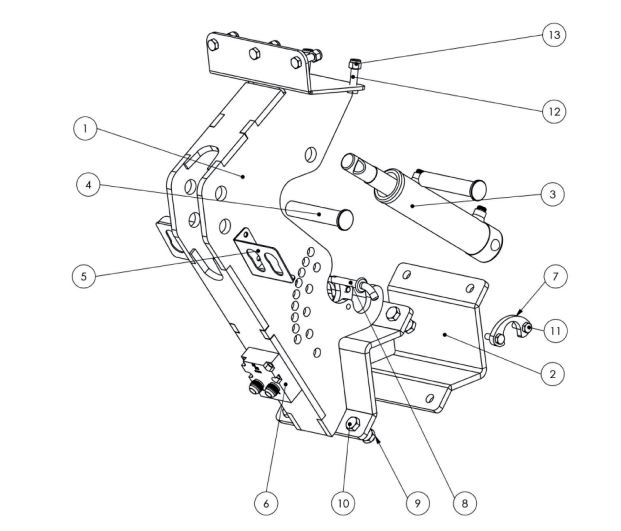 13
12
1
4
3
5
7
11
2
6
10
9
8