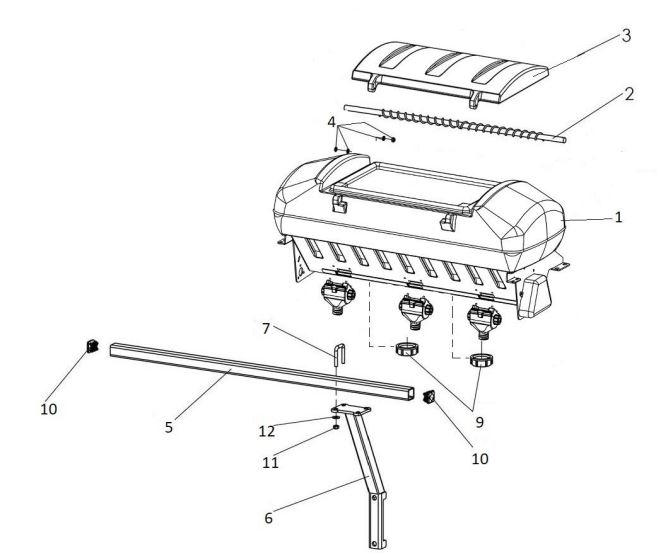 3
2
4
1
7
10
5
9
12
10
11
6