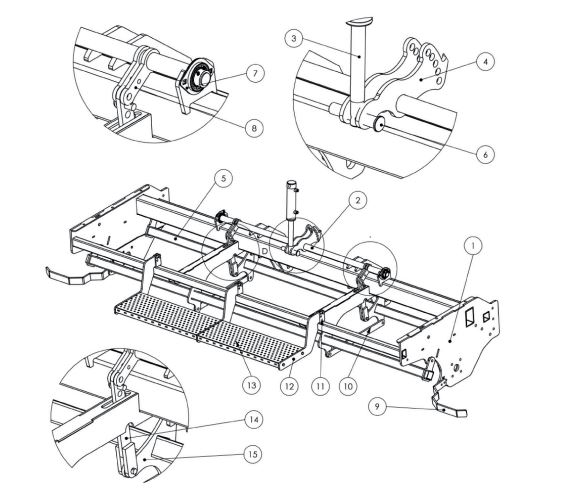 7
8
3
4
6
5
2
1
13
12
11
10
9
14
15