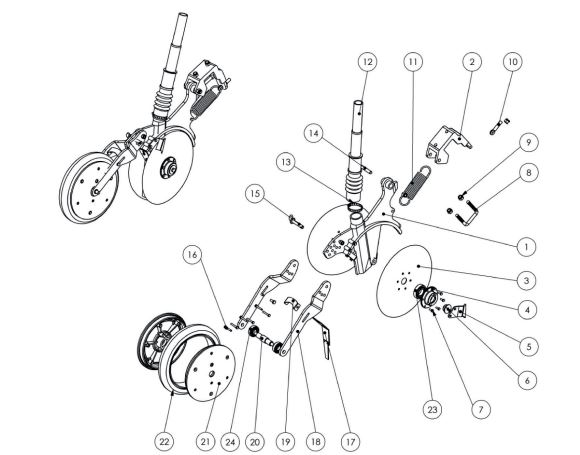 12
11
2
10
14
9
13
8
15
1
16
3
4
5
6
23
7
22
21
24
20
19
18
17